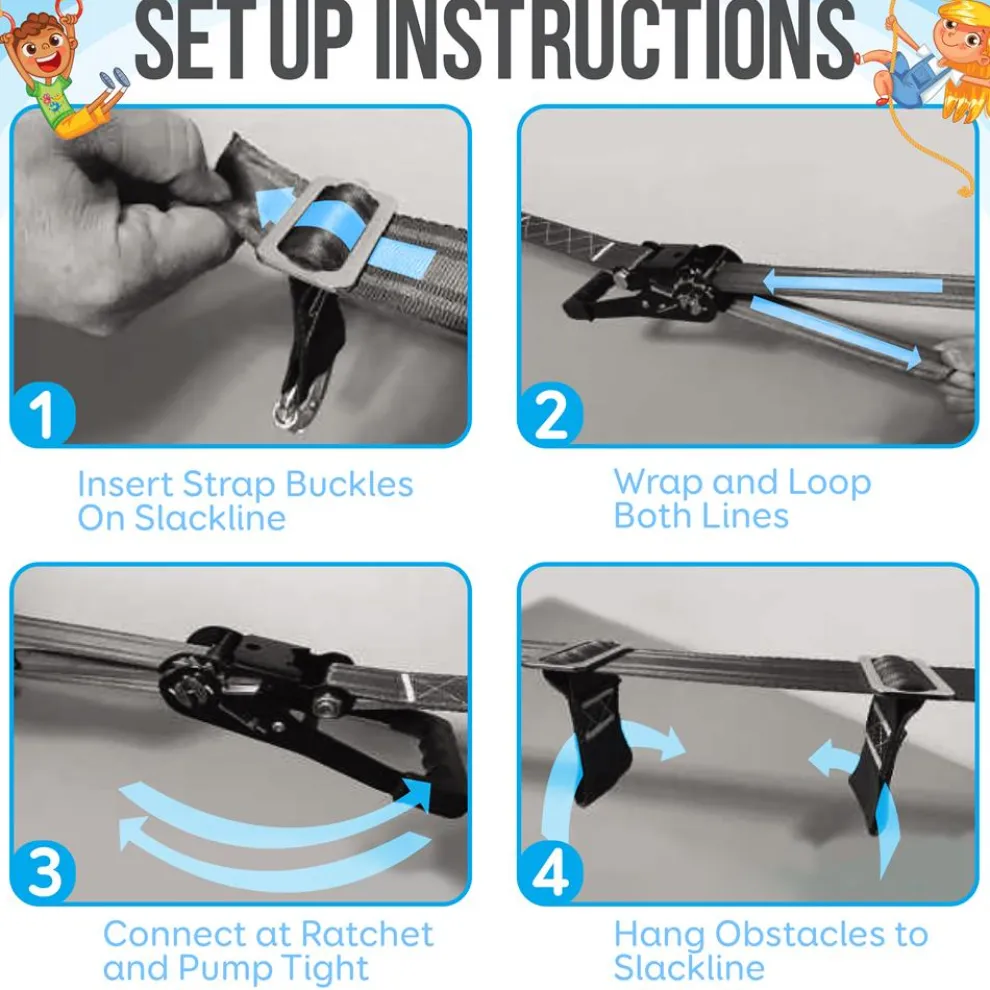 SET UP INSTRUCTIONS

1

Insert Strap Buckles On Slackline

2

Wrap and Loop Both Lines

3

Connect at Ratchet and Pump Tight

4

Hang Obstacles to Slackline