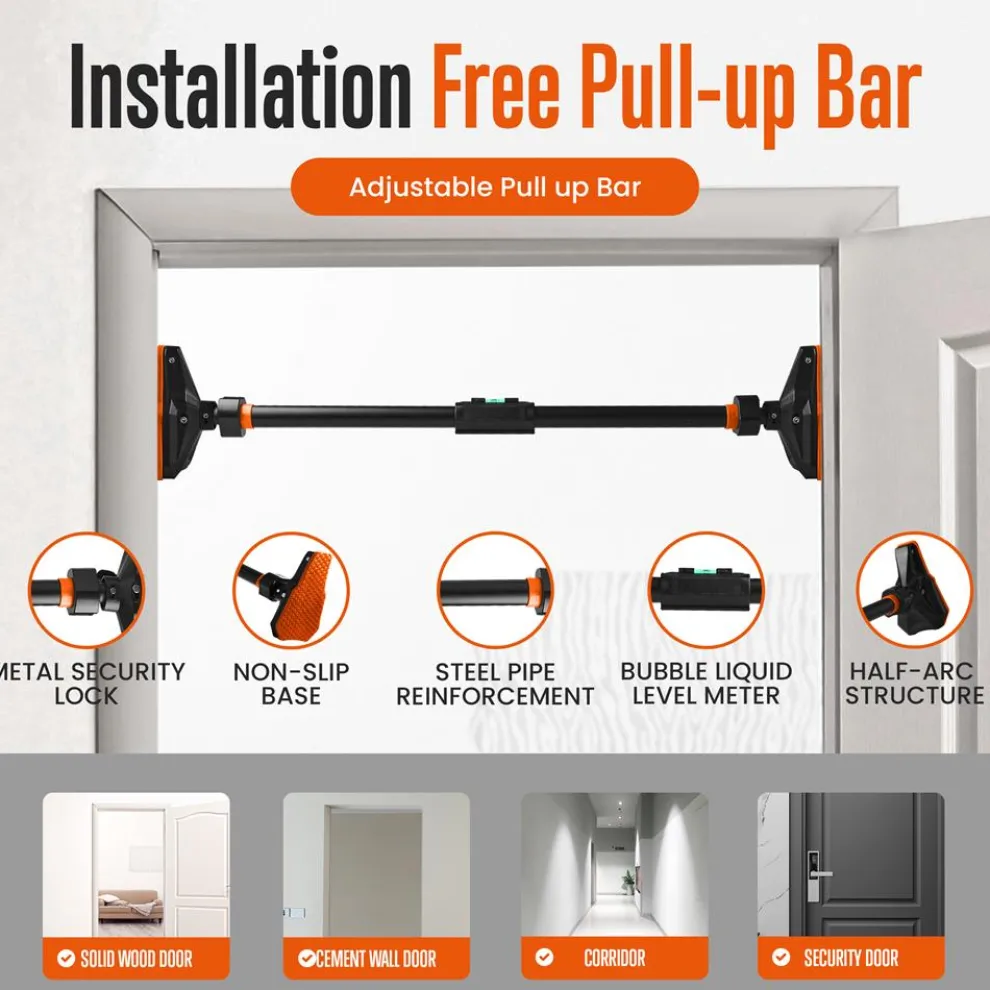 Installation Free Pull-up Bar

Adjustable Pull up Bar

METAL SECURITY LOCK

NON-SLIP BASE

STEEL PIPE REINFORCEMENT

BUBBLE LIQUID LEVEL METER

HALF-ARC STRUCTURE

SOLID WOOD DOOR

CEMENT WALL DOOR

CORRIDOR

SECURITY DOOR